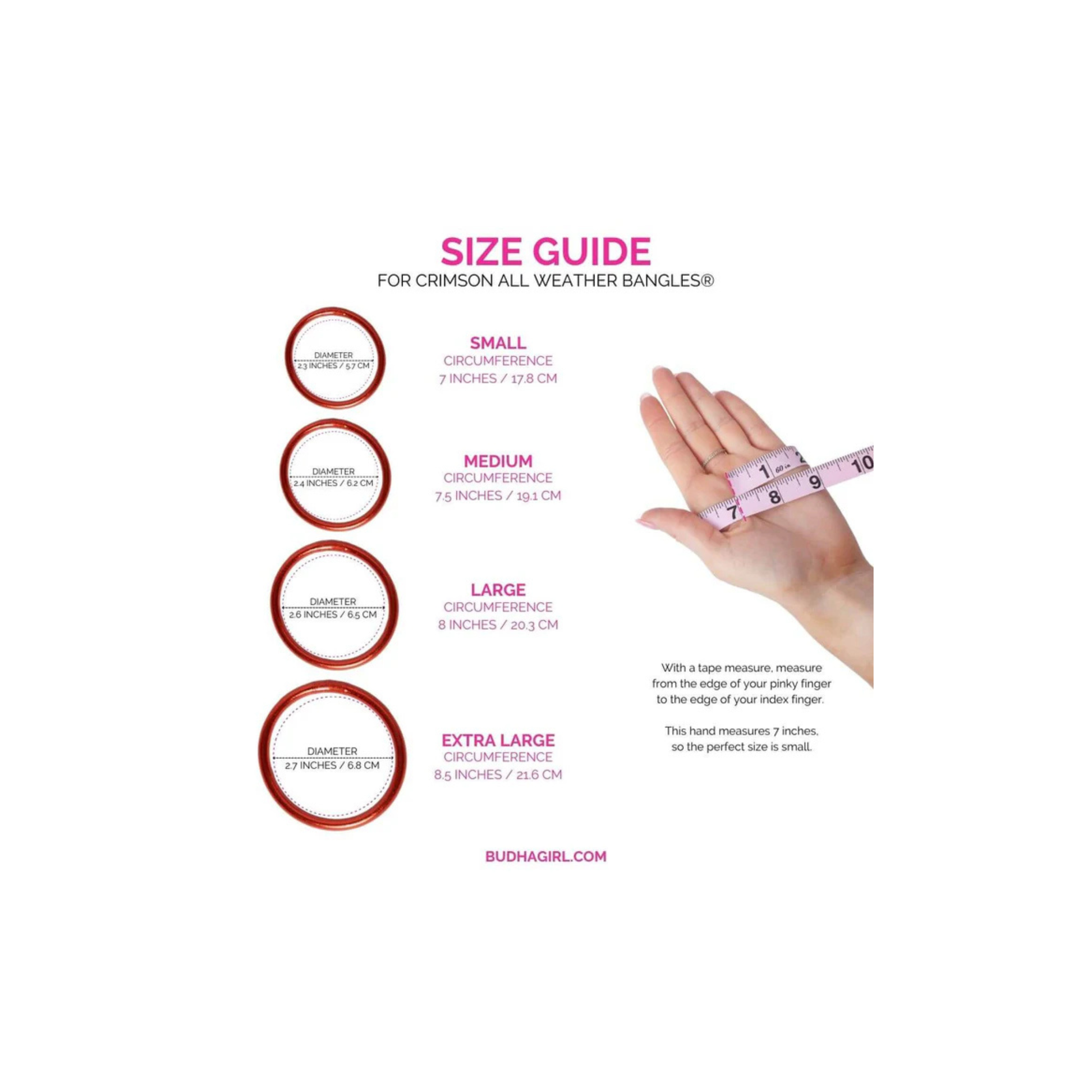 SIZE GUIDE
FOR CRIMSON ALL WEATHER BANGLES®

DIAMETER
2.3 INCHES / 5.7 CM

SMALL
CIRCUMFERENCE
7 INCHES / 17.8 CM

DIAMETER
2.4 INCHES / 6.2 CM

MEDIUM
CIRCUMFERENCE
7.5 INCHES / 19.1 CM

DIAMETER
2.6 INCHES / 6.5 CM

LARGE
CIRCUMFERENCE
8 INCHES / 20.3 CM

DIAMETER
2.7 INCHES / 6.8 CM

EXTRA LARGE
CIRCUMFERENCE
8.5 INCHES / 21.6 CM

1 60 in 2
10
9
8
7

With a tape measure, measure from the edge of your pinky finger to the edge of your index finger.

This hand measures 7 inches, so the perfect size is small.

BUDHAGIRL.COM